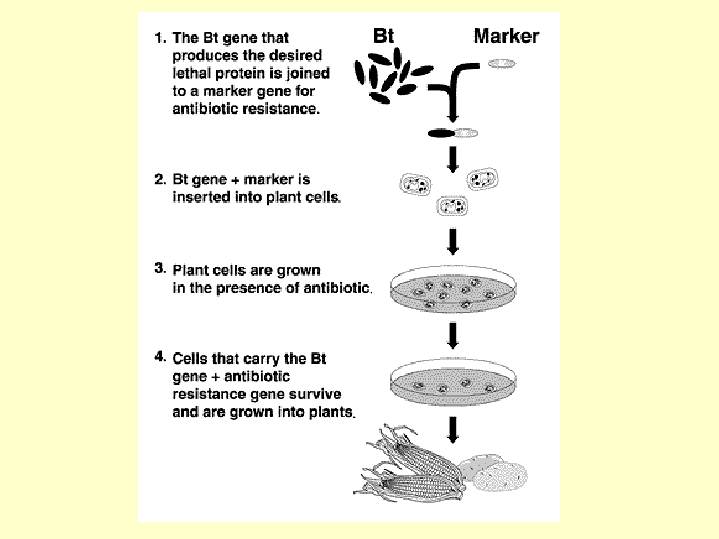 1. The Bt gene that produces the desired lethal protein is joined to a marker gene for antibiotic resistance.

Bt

Marker

2. Bt gene + marker is inserted into plant cells.

3. Plant cells are grown in the presence of antibiotic.

4. Cells that carry the Bt gene + antibiotic resistance gene survive and are grown into plants.